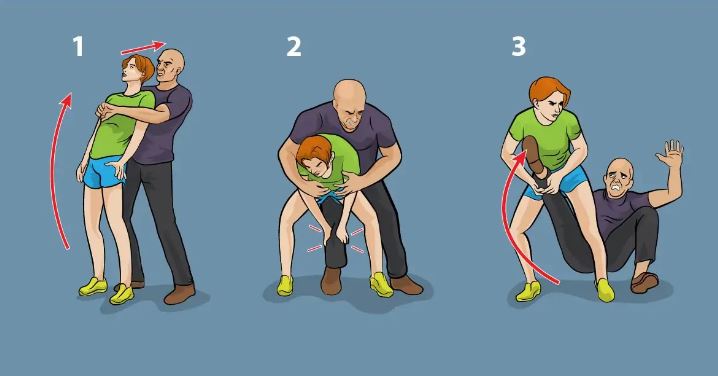 1

2

3